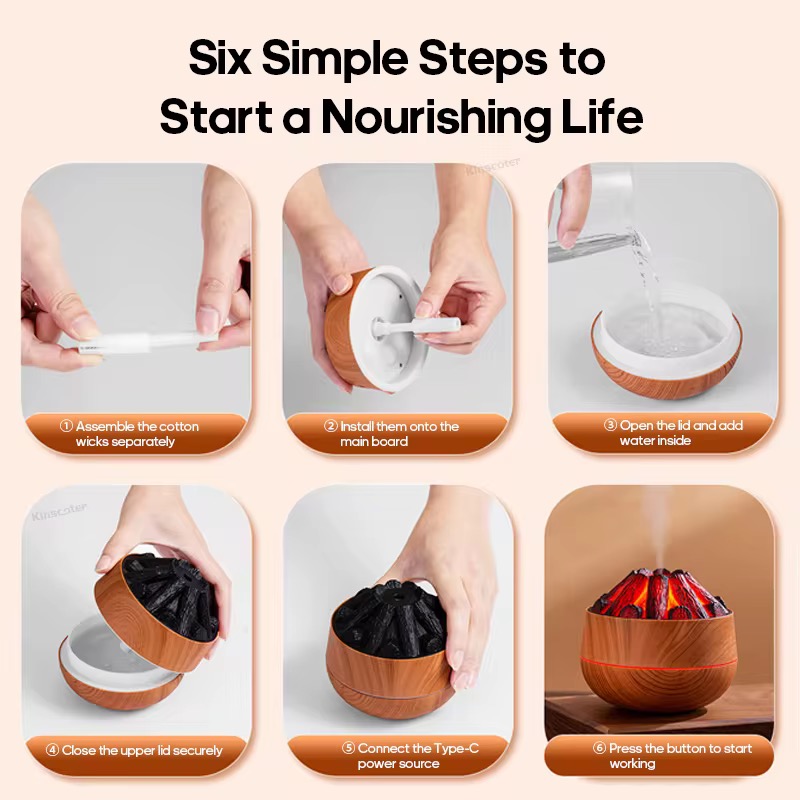 Six Simple Steps to Start a Nourishing Life

Kinscoter

① Assemble the cotton wicks separately

② Install them onto the main board

③ Open the lid and add water inside

Kinscoter

④ Close the upper lid securely

⑤ Connect the Type-C power source

⑥ Press the button to start working